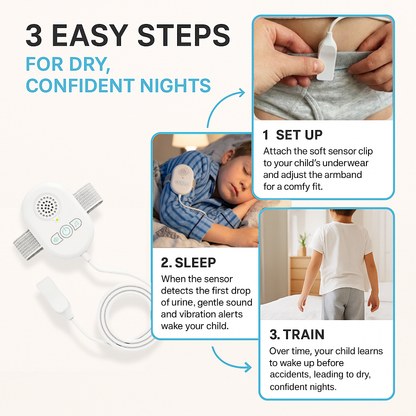 3 EASY STEPS

FOR DRY, CONFIDENT NIGHTS

1 SET UP

Attach the soft sensor clip to your child's underwear and adjust the armband for a comfy fit.

2. SLEEP

When the sensor detects the first drop of urine, gentle sound and vibration alerts wake your child.

3. TRAIN

Over time, your child learns to wake up before accidents, leading to dry, confident nights.