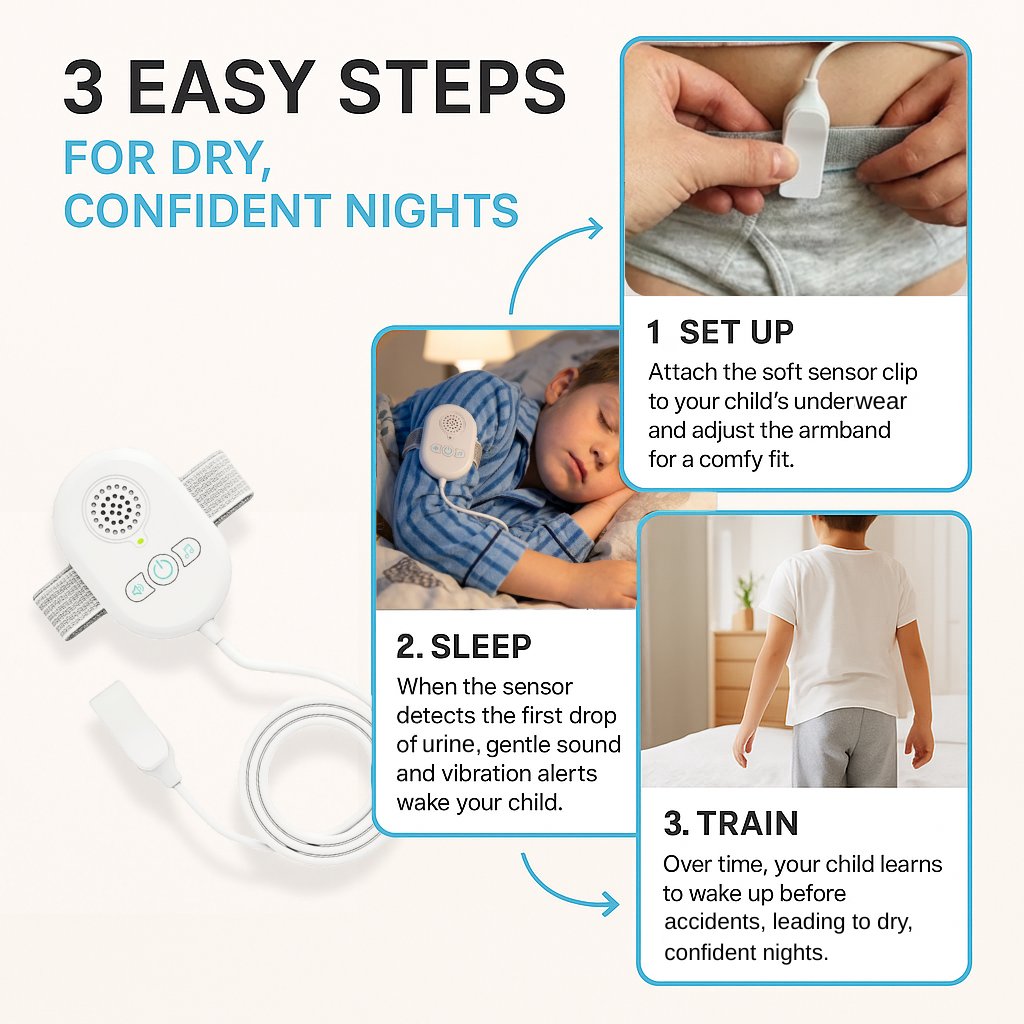 3 EASY STEPS
FOR DRY, CONFIDENT NIGHTS

1 SET UP
Attach the soft sensor clip to your child's underwear and adjust the armband for a comfy fit.

2. SLEEP
When the sensor detects the first drop of urine, gentle sound and vibration alerts wake your child.

3. TRAIN
Over time, your child learns to wake up before accidents, leading to dry, confident nights.